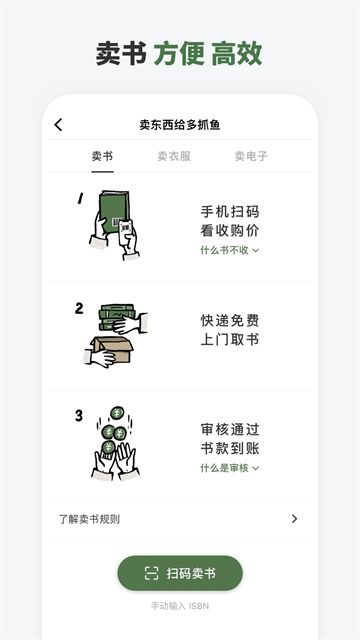 卖书 方便 高效

卖东西给多抓鱼

卖书 卖衣服 卖电子

1

手机扫码
看收购价
什么书不收

2

快递免费
上门取书

3

审核通过
书款到账
什么是审核

了解卖书规则

扫码卖书

手动输入 ISBN